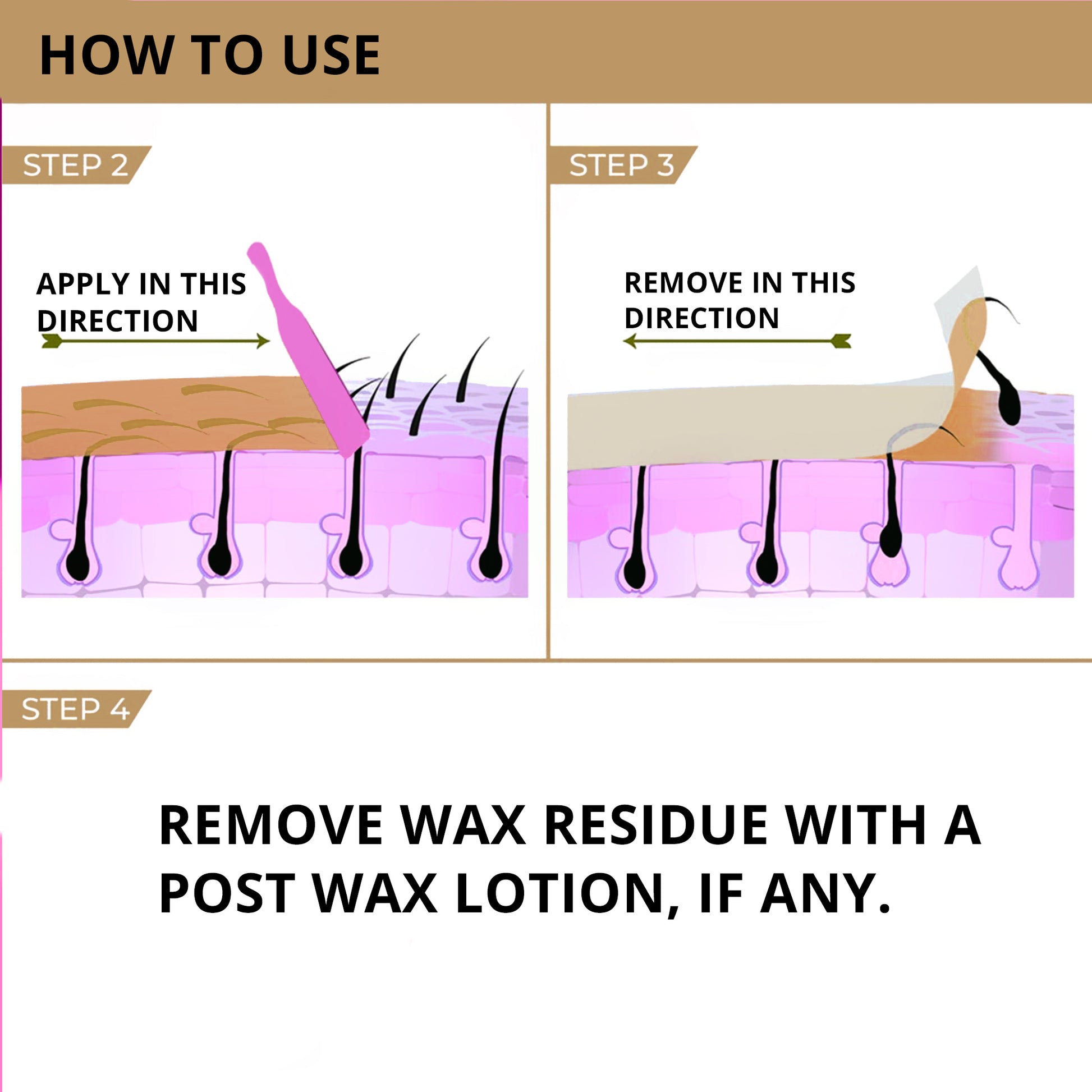 HOW TO USE

STEP 2

APPLY IN THIS DIRECTION

STEP 3

REMOVE IN THIS DIRECTION

STEP 4

REMOVE WAX RESIDUE WITH A POST WAX LOTION, IF ANY.